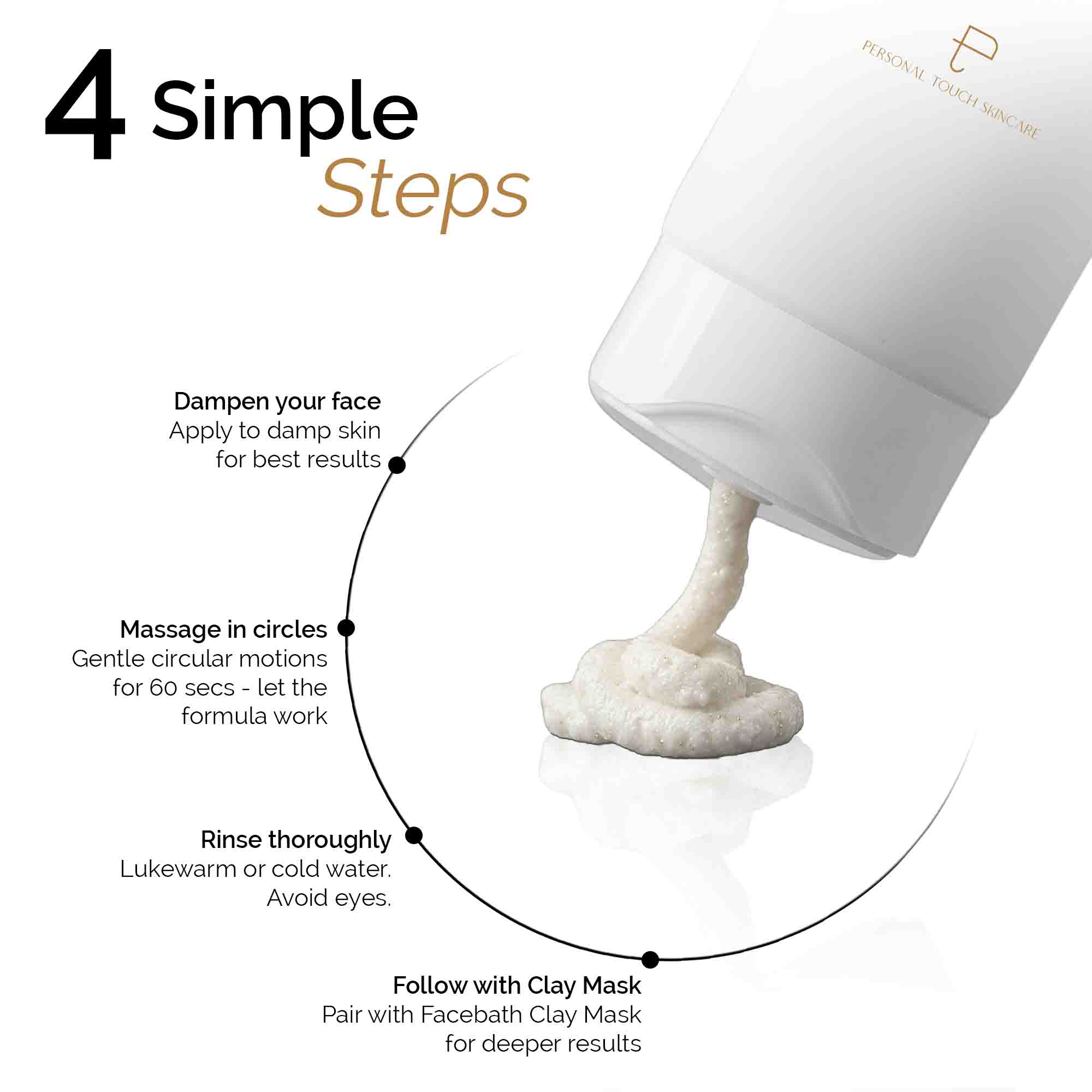 4 Simple Steps

PERSONAL TOUCH SKINCARE

Dampen your face
Apply to damp skin for best results

Massage in circles
Gentle circular motions for 60 secs - let the formula work

Rinse thoroughly
Lukewarm or cold water. Avoid eyes.

Follow with Clay Mask
Pair with Facebath Clay Mask for deeper results